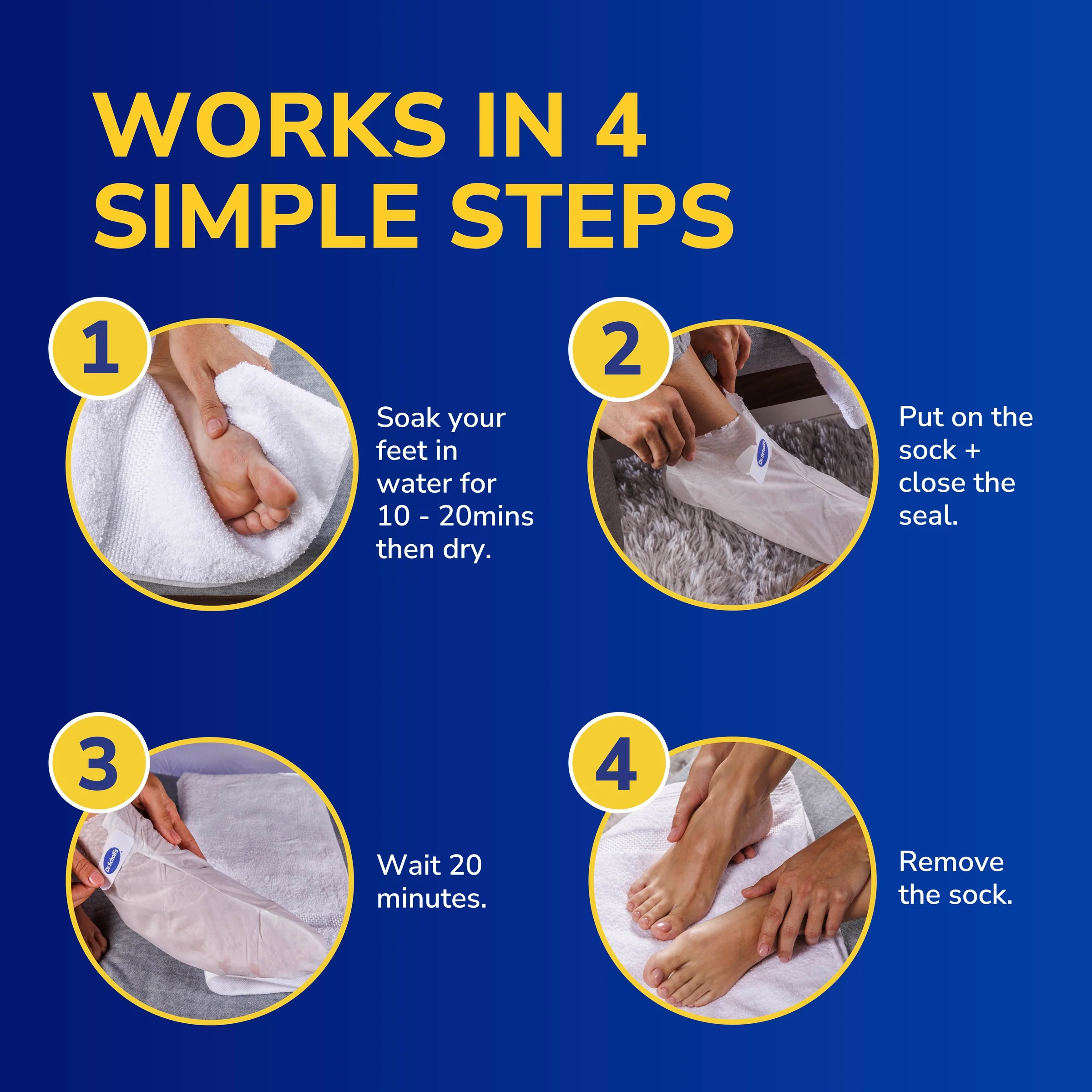 WORKS IN 4 SIMPLE STEPS

1

Soak your feet in water for 10 - 20mins then dry.

2

Dr.Scholl's

Put on the sock + close the seal.

3

Dr.Scholl's

Wait 20 minutes.

4

Remove the sock.