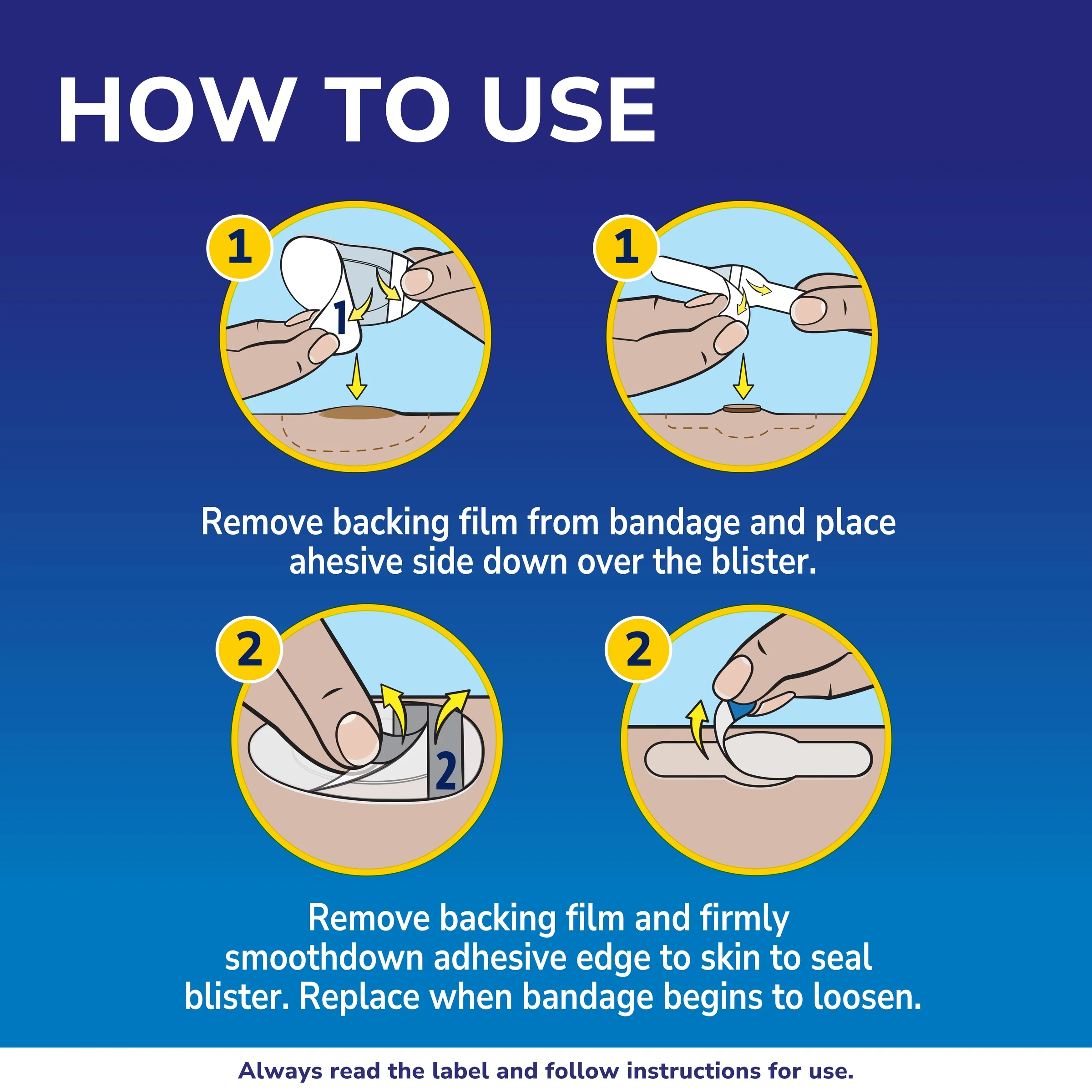 HOW TO USE

1

1

1

Remove backing film from bandage and place ahesive side down over the blister.

2

2

2

Remove backing film and firmly smoothdown adhesive edge to skin to seal blister. Replace when bandage begins to loosen.

Always read the label and follow instructions for use.