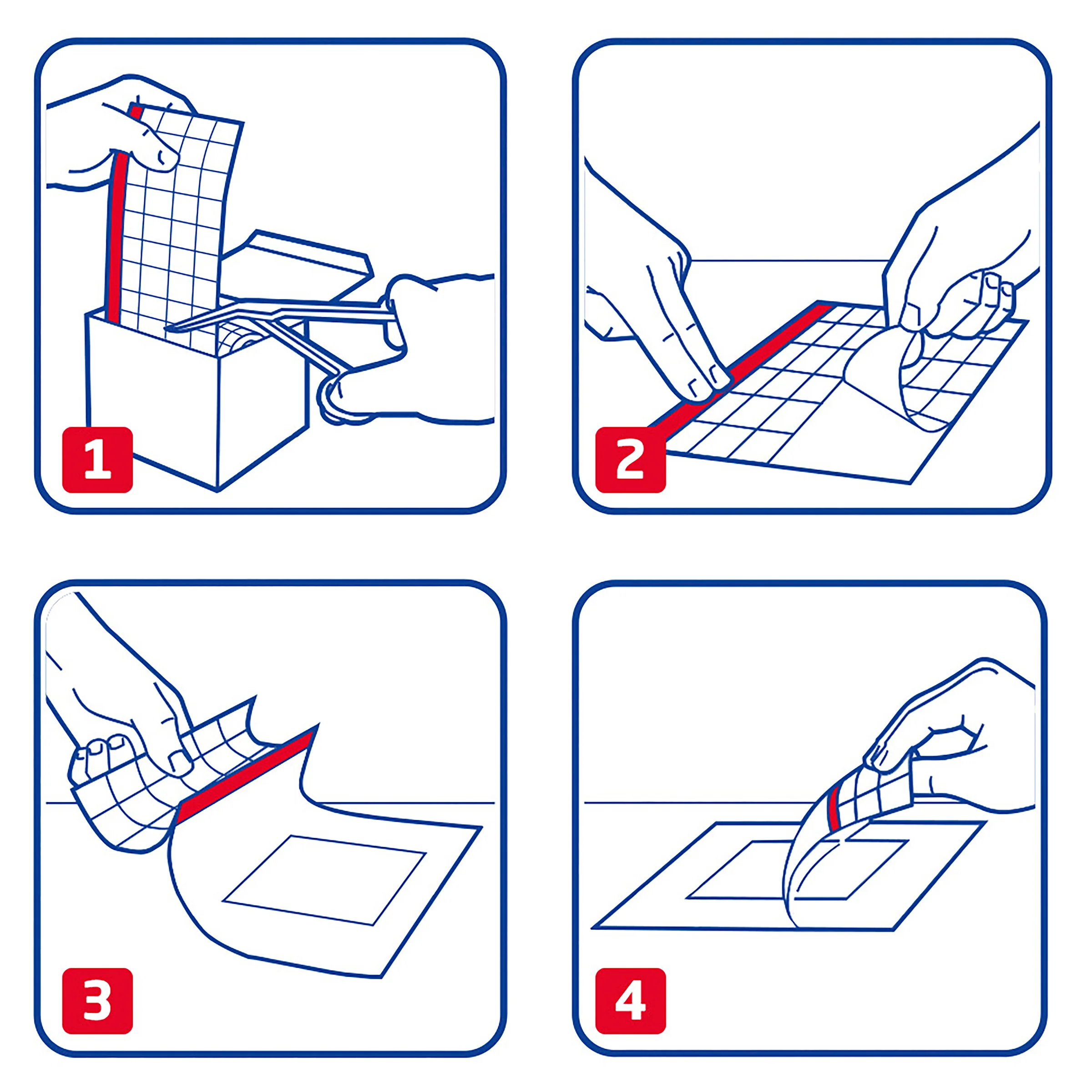 1

2

3

4